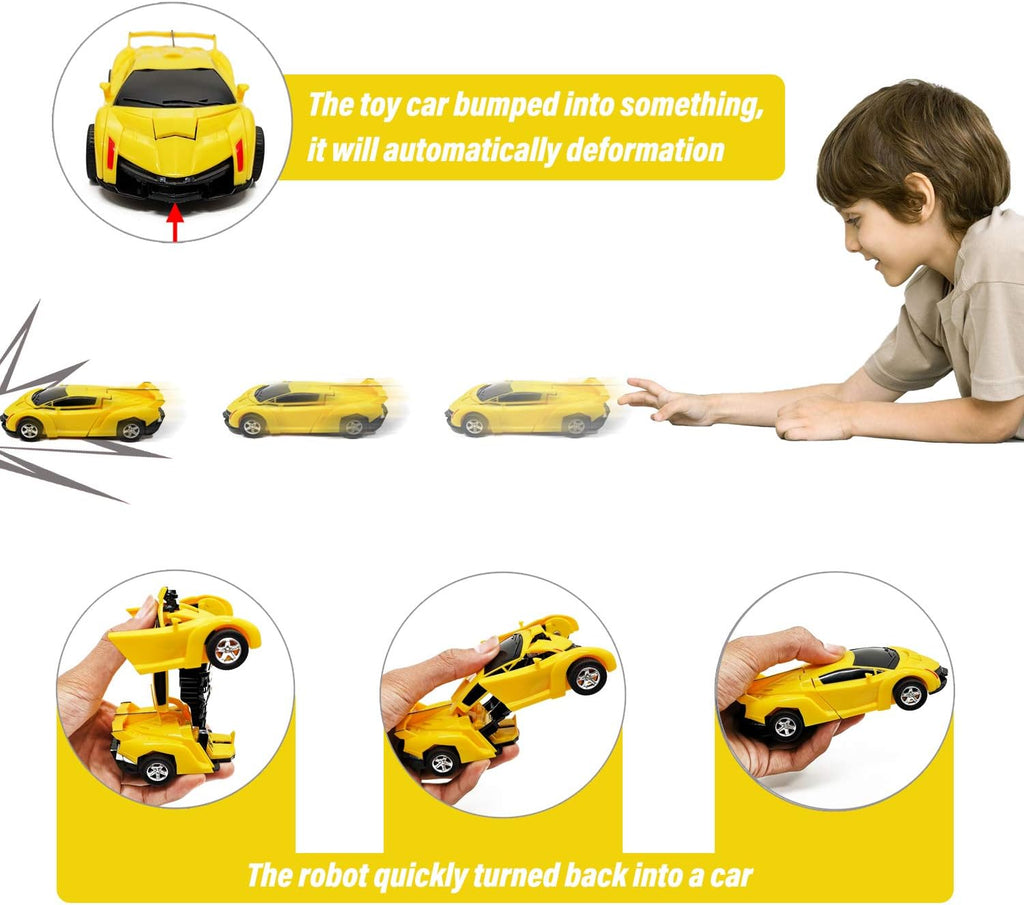 The toy car bumped into something, it will automatically deformation

The robot quickly turned back into a car