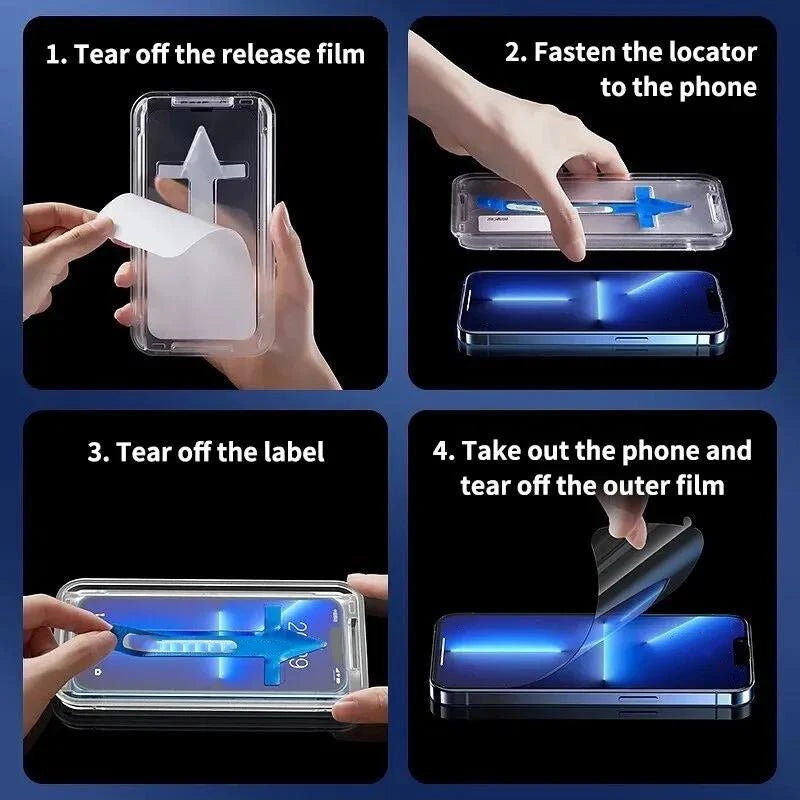 1. Tear off the release film

2. Fasten the locator to the phone

3. Tear off the label

4. Take out the phone and tear off the outer film