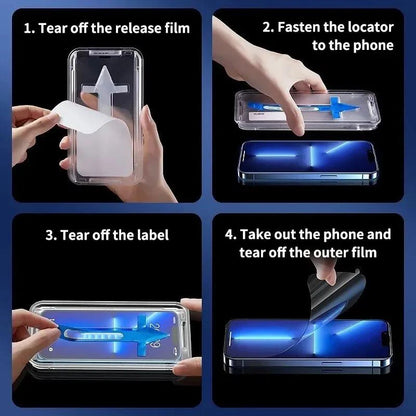 1. Tear off the release film

2. Fasten the locator to the phone

3. Tear off the label

4. Take out the phone and tear off the outer film