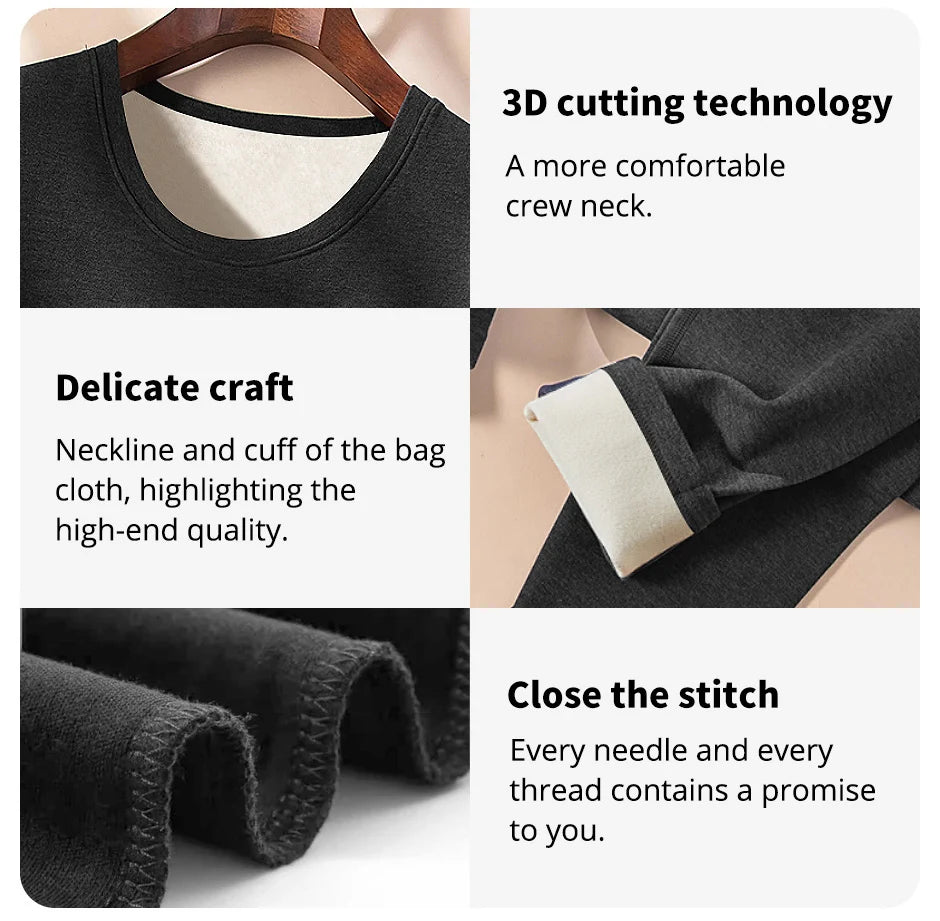 3D cutting technology

A more comfortable crew neck.

Delicate craft

Neckline and cuff of the bag cloth, highlighting the high-end quality.

Close the stitch

Every needle and every thread contains a promise to you.