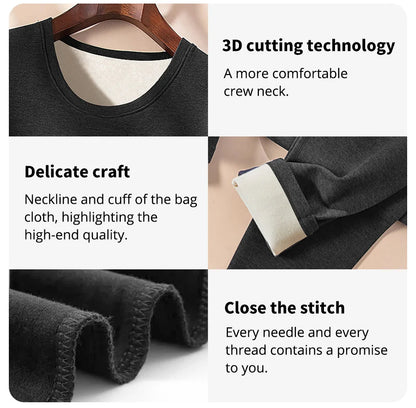 3D cutting technology

A more comfortable crew neck.

Delicate craft

Neckline and cuff of the bag cloth, highlighting the high-end quality.

Close the stitch

Every needle and every thread contains a promise to you.