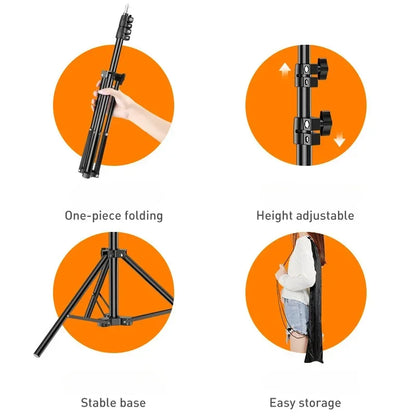 One-piece folding

Height adjustable

Stable base

Easy storage