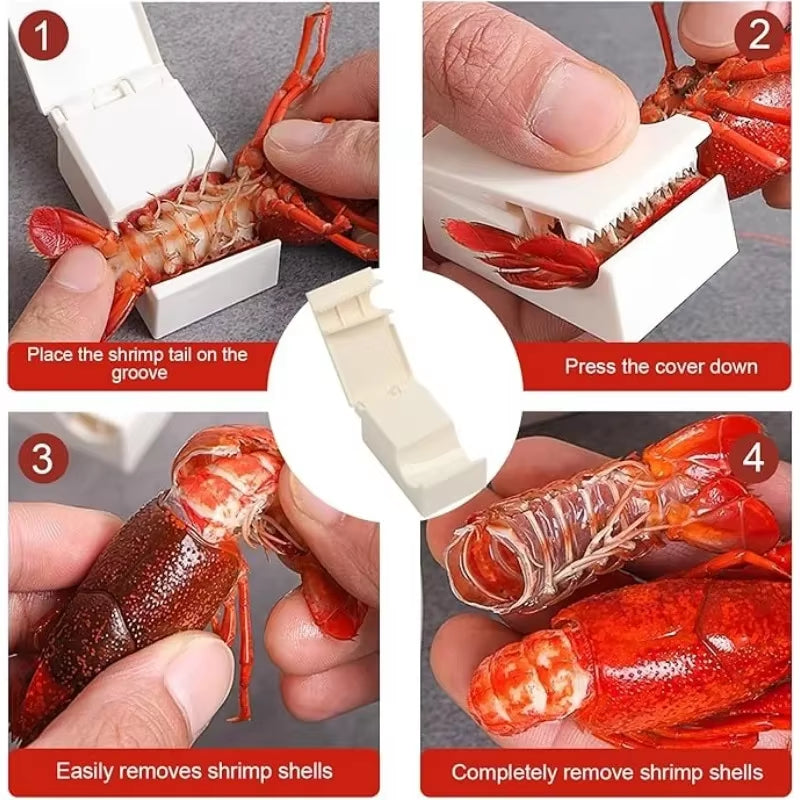 1

Place the shrimp tail on the groove

2

Press the cover down

3

Easily removes shrimp shells

4

Completely remove shrimp shells